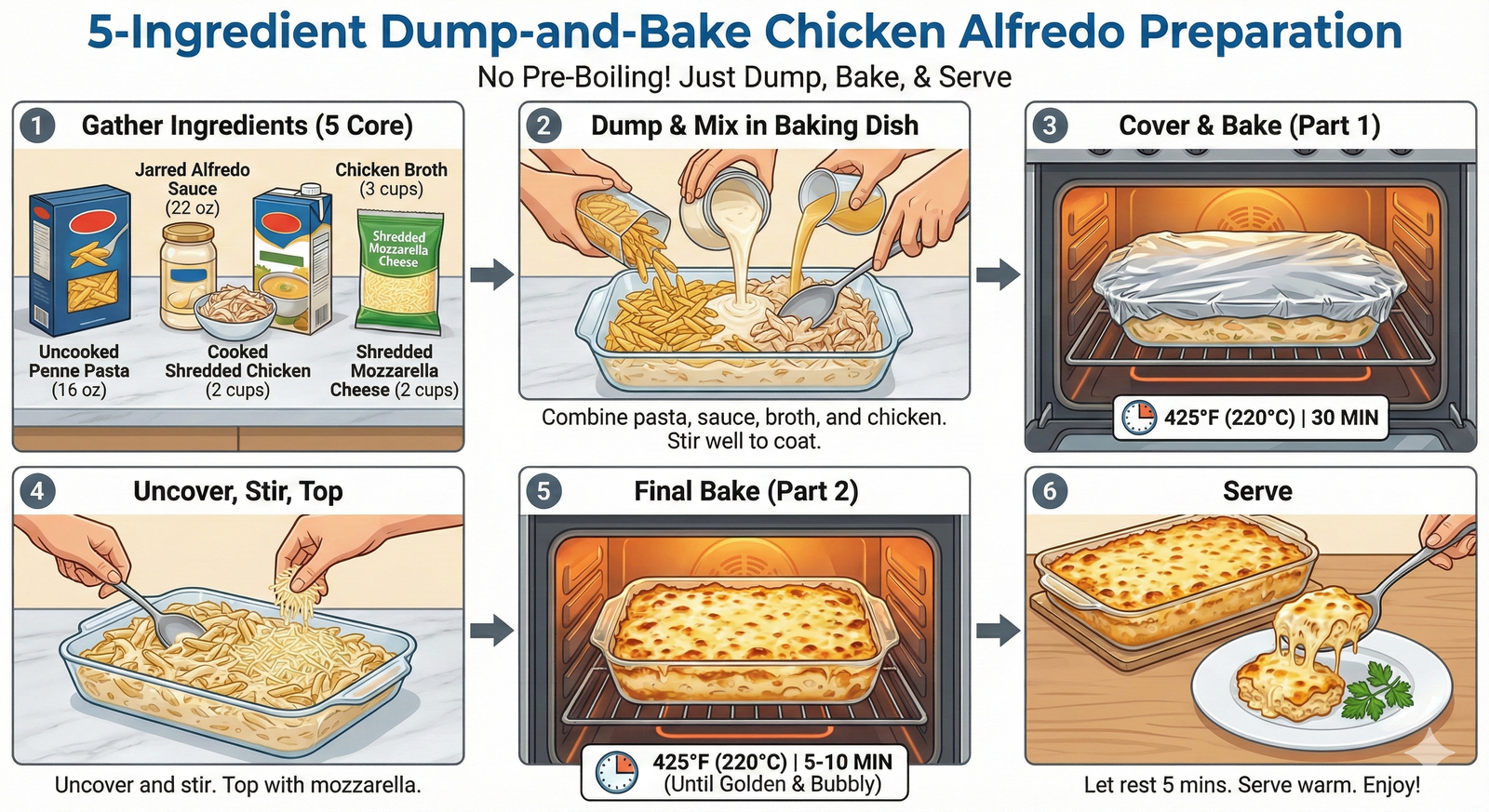 5-Ingredient Dump-and-Bake Chicken Alfredo Preparation

No Pre-Boiling! Just Dump, Bake, & Serve

1 Gather Ingredients (5 Core)

Jarred Alfredo Sauce (22 oz)

Chicken Broth (3 cups)

Shredded Mozzarella Cheese

Uncooked Penne Pasta (16 oz)

Cooked Shredded Chicken (2 cups)

Shredded Mozzarella Cheese (2 cups)

2 Dump & Mix in Baking Dish

Combine pasta, sauce, broth, and chicken. Stir well to coat.

3 Cover & Bake (Part 1)

425°F (220°C) | 30 MIN

4 Uncover, Stir, Top

Uncover and stir. Top with mozzarella.

5 Final Bake (Part 2)

425°F (220°C) | 5-10 MIN (Until Golden & Bubbly)

6 Serve

Let rest 5 mins. Serve warm. Enjoy!